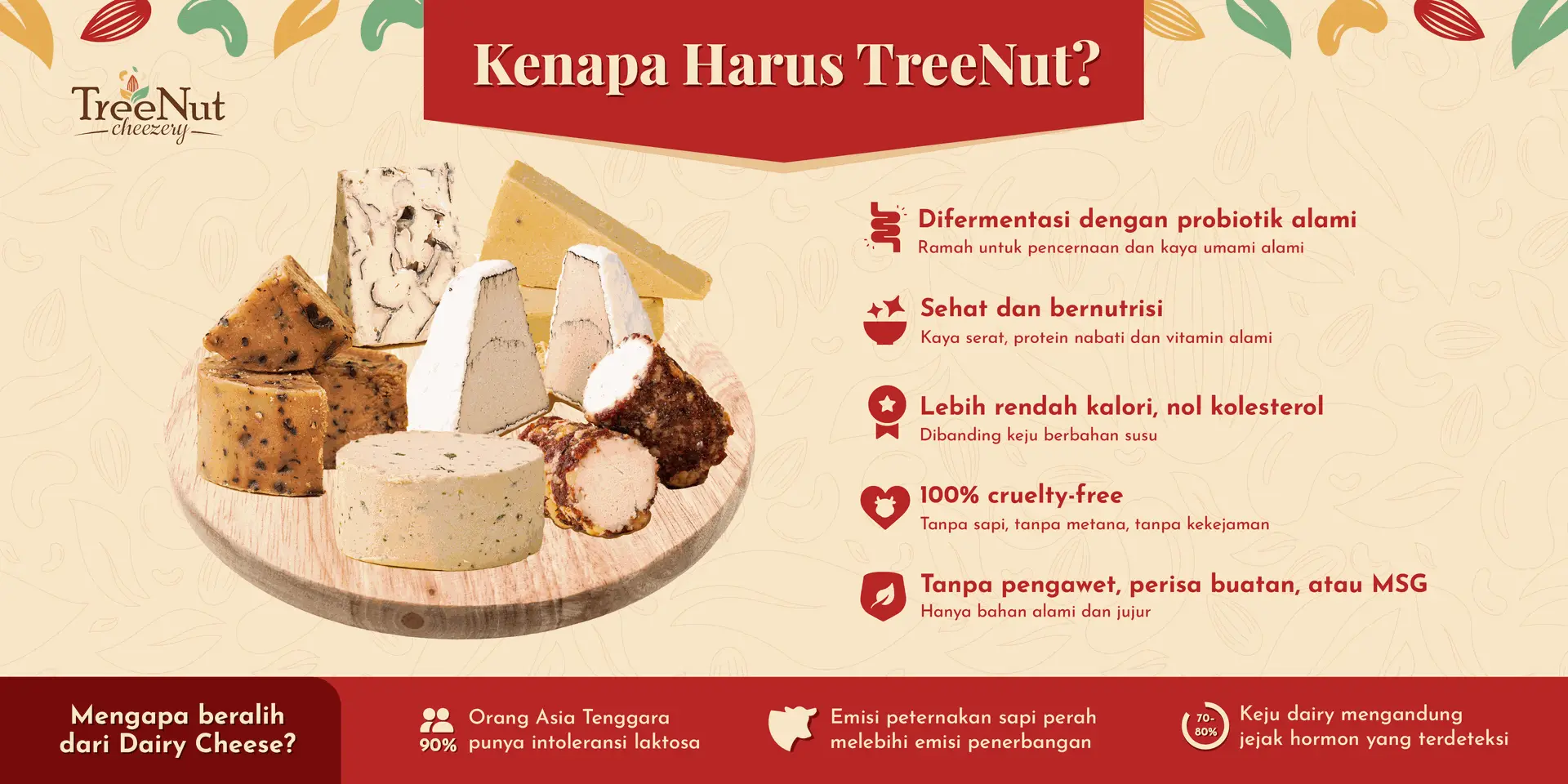 TreeNut
cheezery

Kenapa Harus TreeNut?

Difermentasi dengan probiotik alami
Ramah untuk pencernaan dan kaya umami alami

Sehat dan bernutrisi
Kaya serat, protein nabati dan vitamin alami

Lebih rendah kalori, nol kolesterol
Dibanding keju berbahan susu

100% cruelty-free
Tanpa sapi, tanpa metana, tanpa kekejaman

Tanpa pengawet, perisa buatan, atau MSG
Hanya bahan alami dan jujur

Mengapa beralih dari Dairy Cheese?

90% Orang Asia Tenggara punya intoleransi laktosa

Emisi peternakan sapi perah melebihi emisi penerbangan

70-80% Keju dairy mengandung jejak hormon yang terdeteksi